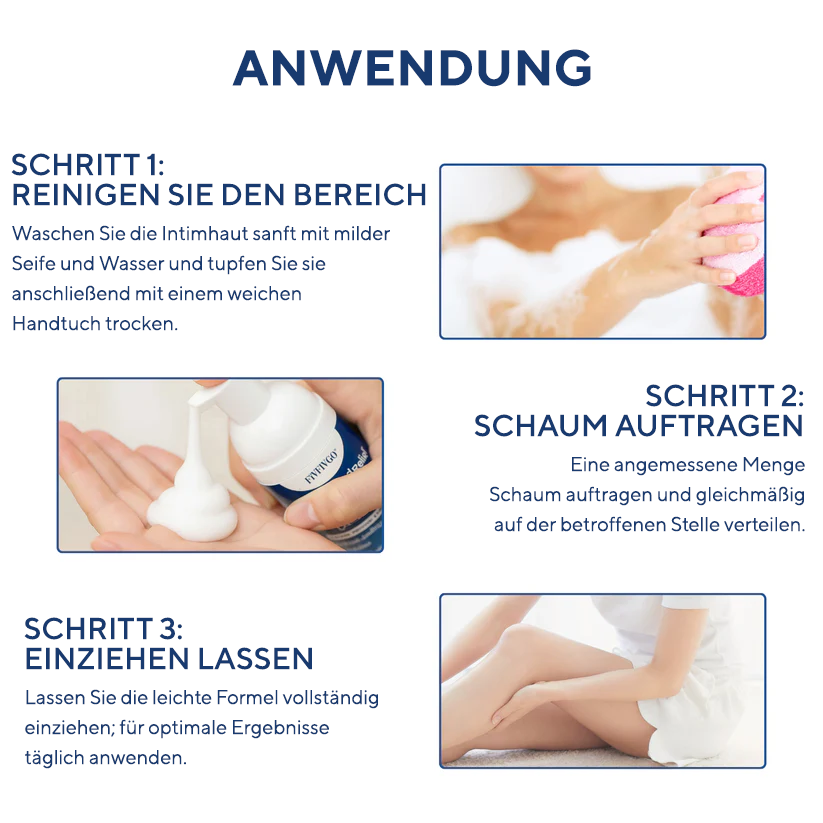 ANWENDUNG

SCHRITT 1:
REINIGEN SIE DEN BEREICH

Waschen Sie die Intimhaut sanft mit milder Seife und Wasser und tupfen Sie sie anschließend mit einem weichen Handtuch trocken.

FIVFIVGO

SCHRITT 2:
SCHAUM AUFTRAGEN

Eine angemessene Menge Schaum auftragen und gleichmäßig auf der betroffenen Stelle verteilen.

SCHRITT 3:
EINZIEHEN LASSEN

Lassen Sie die leichte Formel vollständig einziehen; für optimale Ergebnisse täglich anwenden.