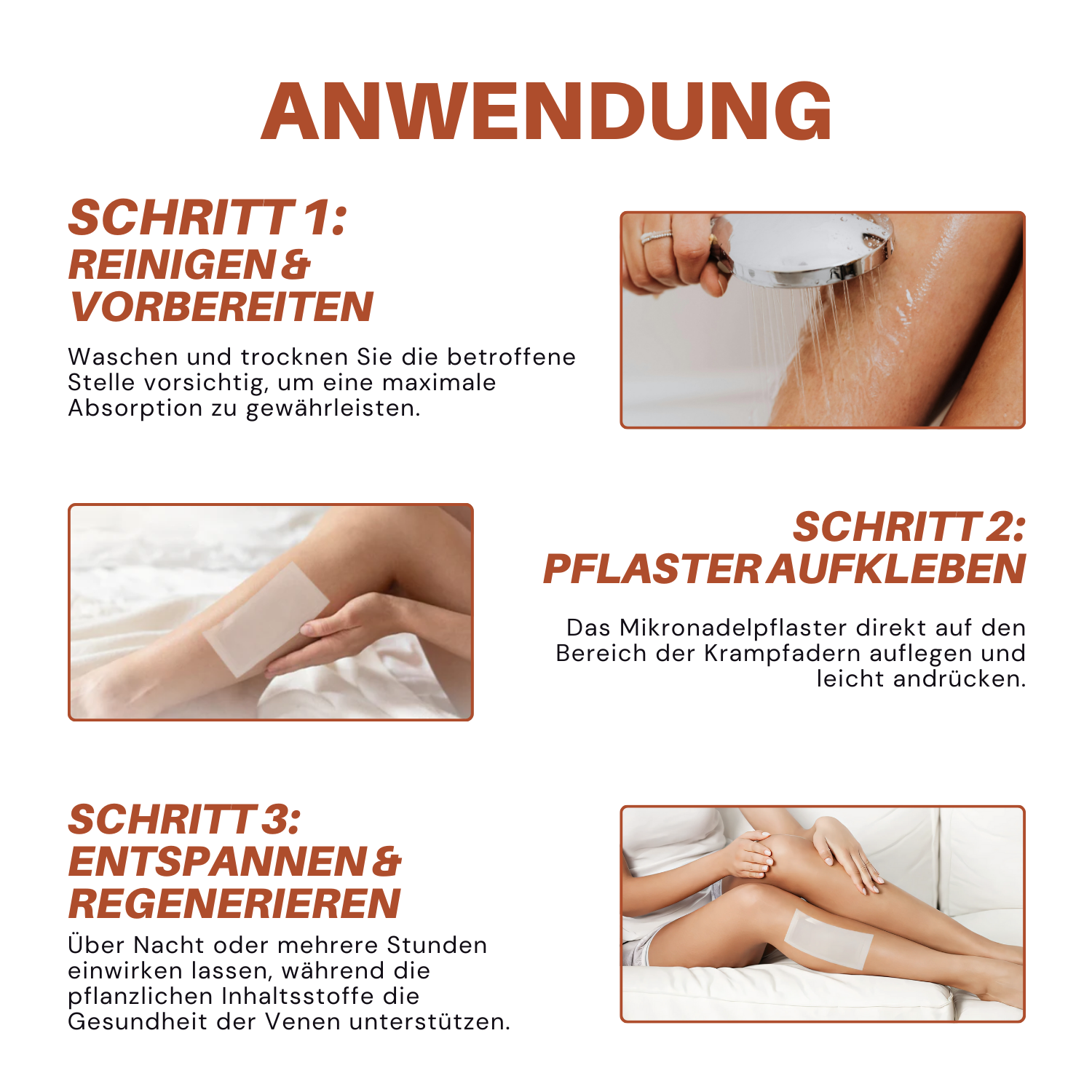 ANWENDUNG

SCHRITT 1:
REINIGEN & VORBEREITEN

Waschen und trocknen Sie die betroffene Stelle vorsichtig, um eine maximale Absorption zu gewährleisten.

SCHRITT 2:
PFLASTER AUFKLEBEN

Das Mikronadelpflaster direkt auf den Bereich der Krampfadern auflegen und leicht andrücken.

SCHRITT 3:
ENTSPANNEN & REGENERIEREN

Über Nacht oder mehrere Stunden einwirken lassen, während die pflanzlichen Inhaltsstoffe die Gesundheit der Venen unterstützen.