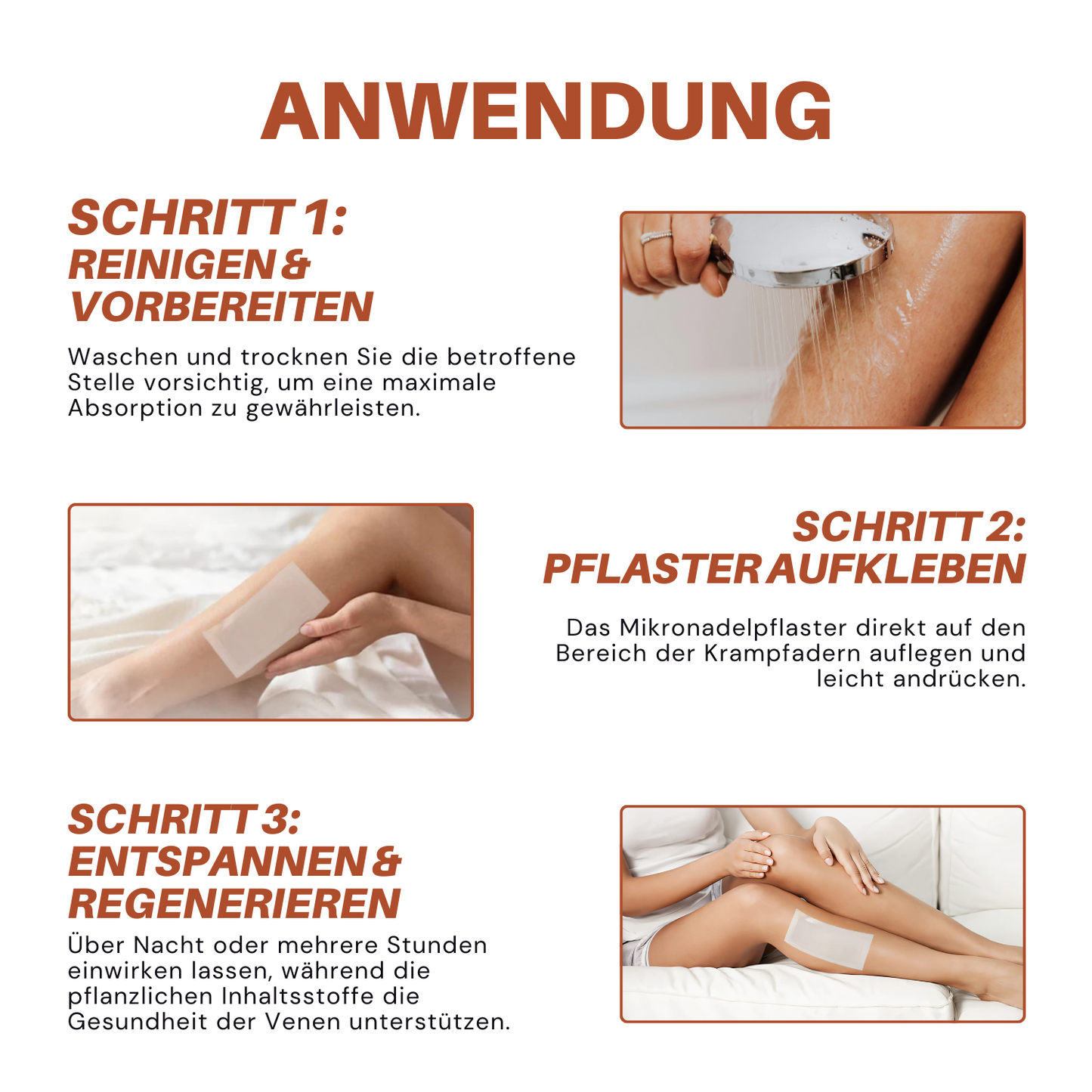 ANWENDUNG

SCHRITT 1:
REINIGEN & VORBEREITEN

Waschen und trocknen Sie die betroffene Stelle vorsichtig, um eine maximale Absorption zu gewährleisten.

SCHRITT 2:
PFLASTER AUFKLEBEN

Das Mikronadelpflaster direkt auf den Bereich der Krampfadern auflegen und leicht andrücken.

SCHRITT 3:
ENTSPANNEN & REGENERIEREN

Über Nacht oder mehrere Stunden einwirken lassen, während die pflanzlichen Inhaltsstoffe die Gesundheit der Venen unterstützen.