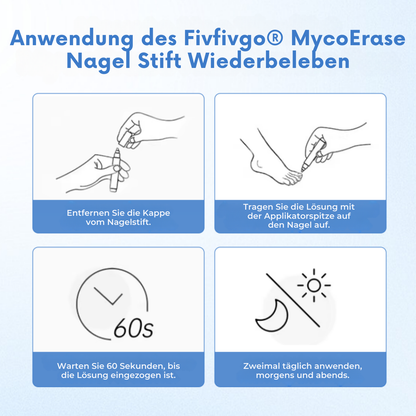 Anwendung des Fivfivgo® MycoErase Nagel Stift Wiederbeleben

Entfernen Sie die Kappe vom Nagelstift.

Tragen Sie die Lösung mit der Applikatorspitze auf den Nagel auf.

60s

Warten Sie 60 Sekunden, bis die Lösung eingezogen ist.

Zweimal täglich anwenden, morgens und abends.