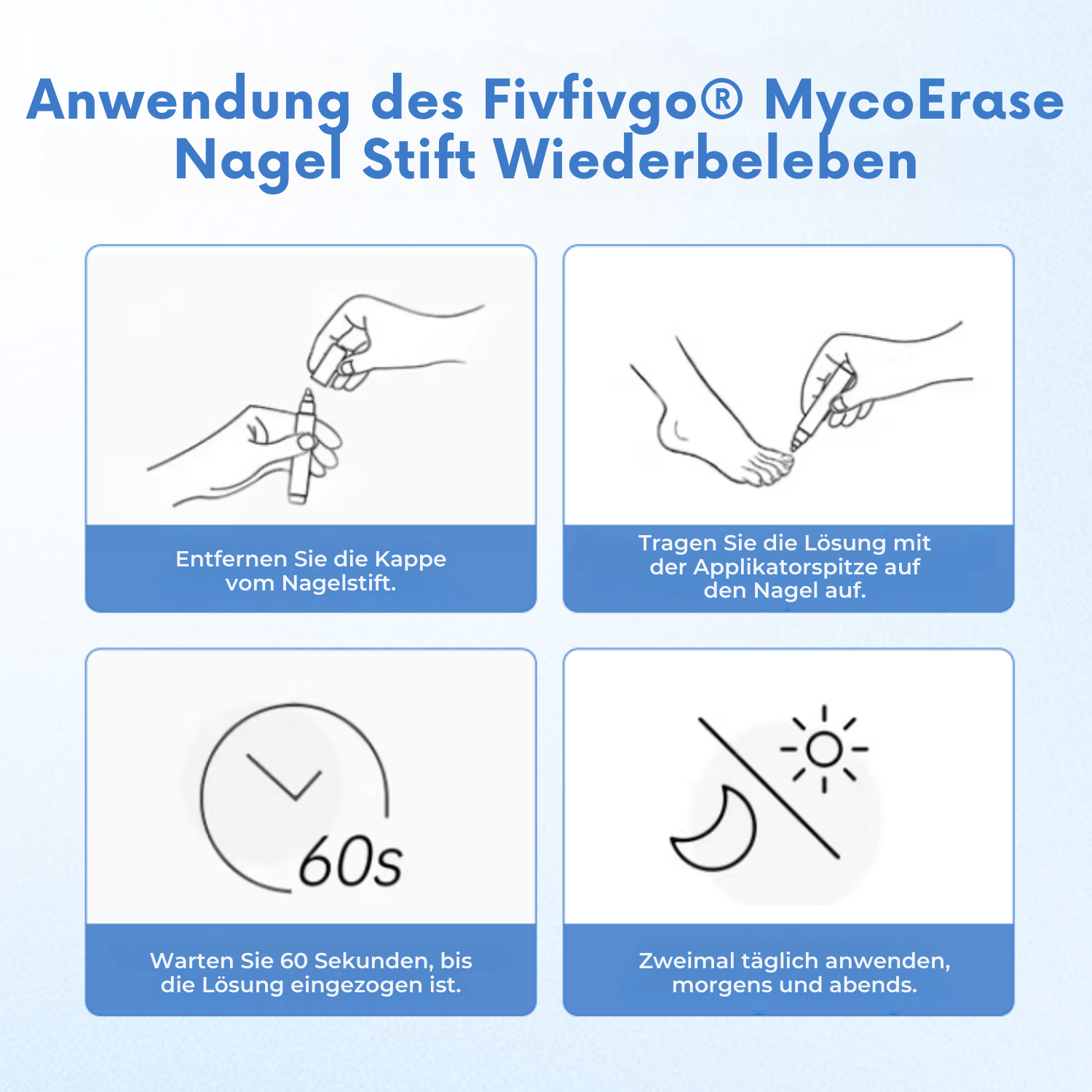 Anwendung des Fivfivgo® MycoErase Nagel Stift Wiederbeleben

Entfernen Sie die Kappe vom Nagelstift.

Tragen Sie die Lösung mit der Applikatorspitze auf den Nagel auf.

60s

Warten Sie 60 Sekunden, bis die Lösung eingezogen ist.

Zweimal täglich anwenden, morgens und abends.